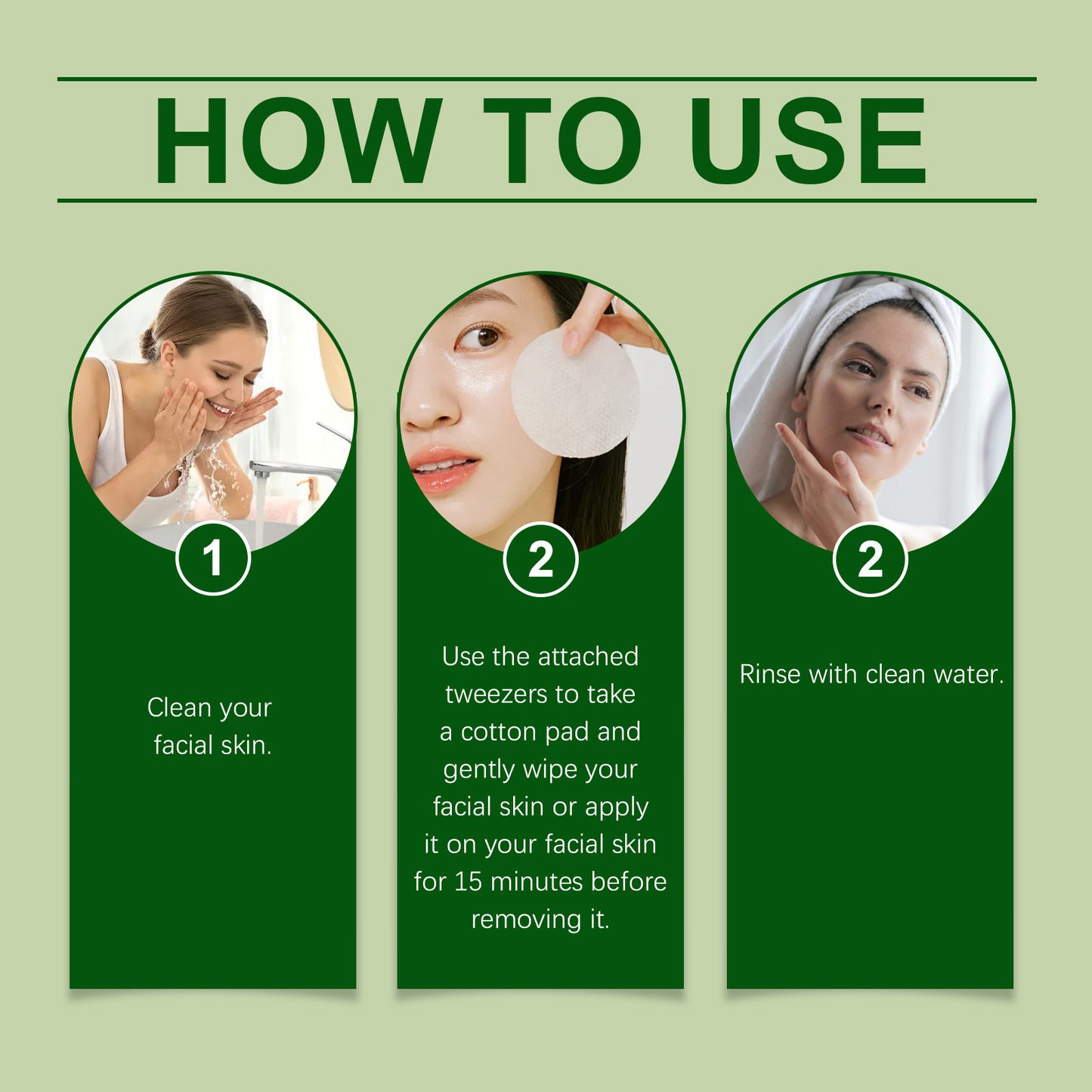 HOW TO USE

1

Clean your facial skin.

2

Use the attached tweezers to take a cotton pad and gently wipe your facial skin or apply it on your facial skin for 15 minutes before removing it.

2

Rinse with clean water.