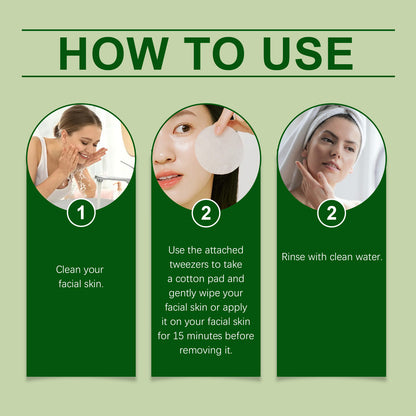 HOW TO USE

1

Clean your facial skin.

2

Use the attached tweezers to take a cotton pad and gently wipe your facial skin or apply it on your facial skin for 15 minutes before removing it.

2

Rinse with clean water.